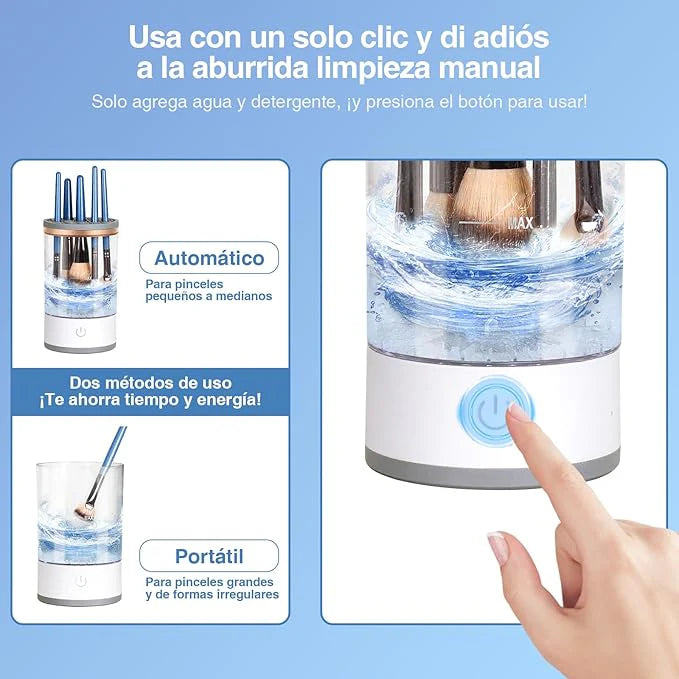 Usa con un solo clic y di adiós a la aburrida limpieza manual

Solo agrega agua y detergente, ¡y presiona el botón para usar!

Automático

Para pinceles pequeños a medianos

Dos métodos de uso
¡Te ahorra tiempo y energía!

Portátil

Para pinceles grandes y de formas irregulares

MAX