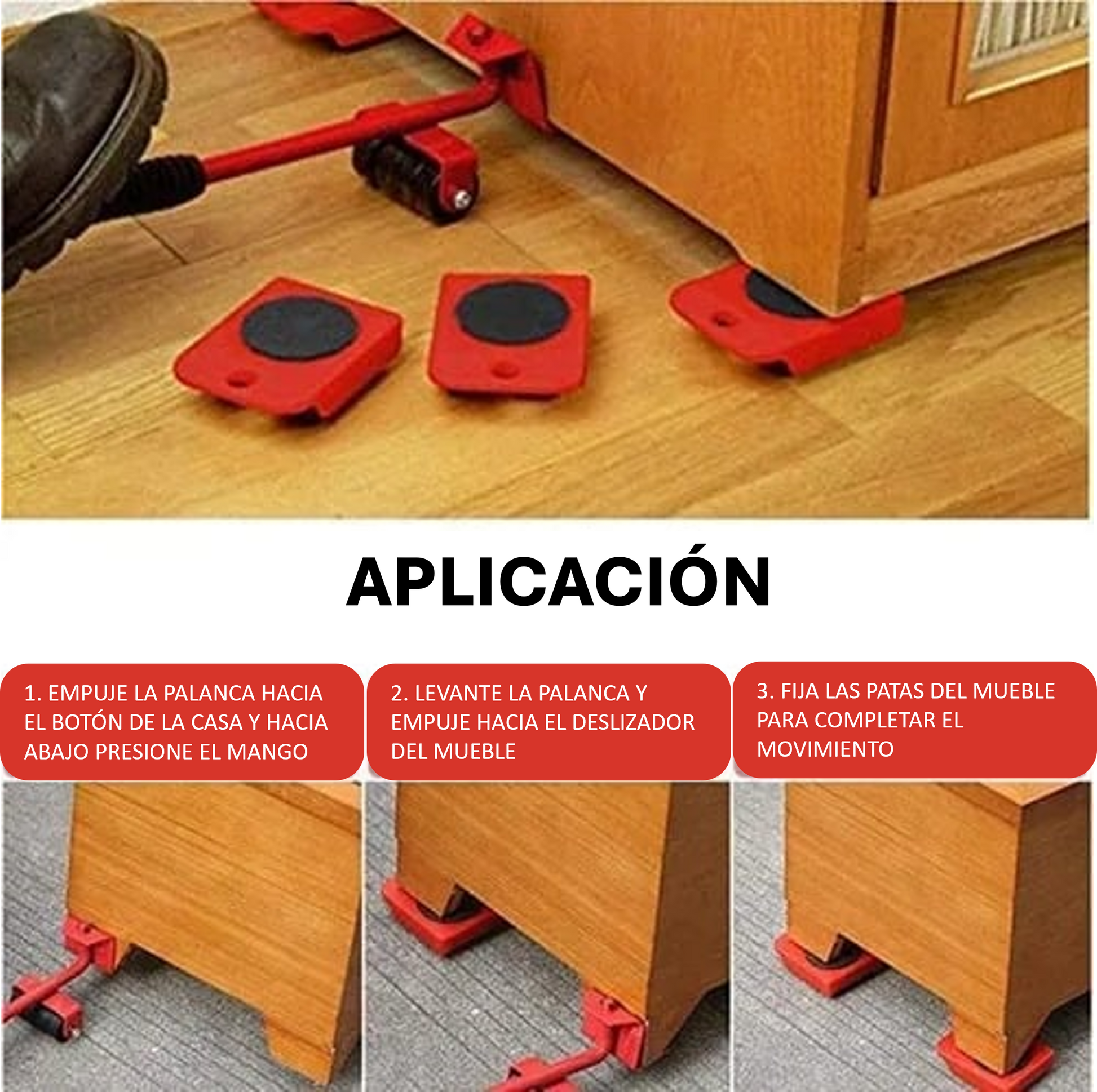 APLICACIÓN

1. EMPUJE LA PALANCA HACIA EL BOTÓN DE LA CASA Y HACIA ABAJO PRESIONE EL MANGO

2. LEVANTE LA PALANCA Y EMPUJE HACIA EL DESLIZADOR DEL MUEBLE

3. FIJA LAS PATAS DEL MUEBLE PARA COMPLETAR EL MOVIMIENTO